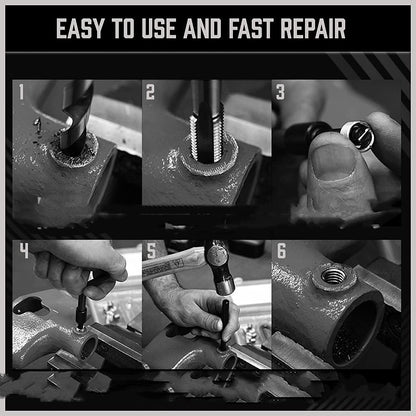 EASY TO USE AND FAST REPAIR

1

2

3

4

5

6